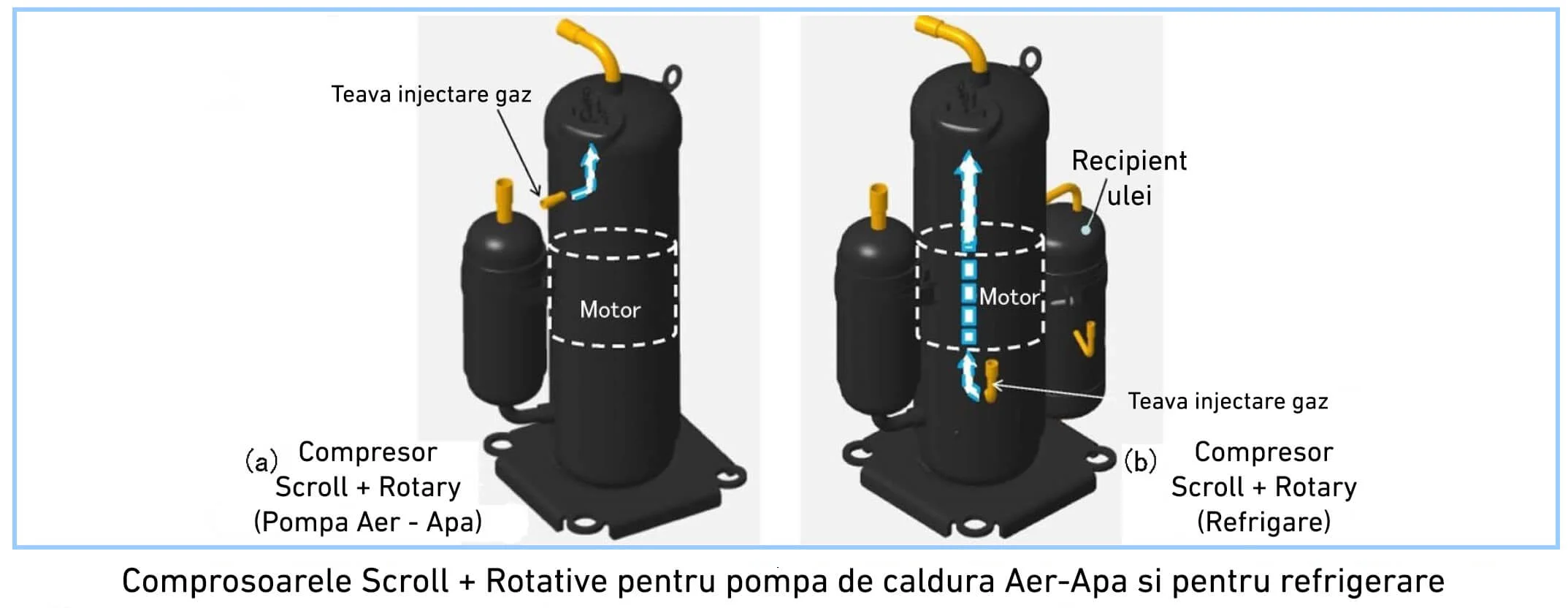 Teava injectare gaz

Motor

(a) Compresor
Scroll + Rotary
(Pompa Aer - Apa)

Recipient
ulei

Motor

Teava injectare gaz

(b) Compresor
Scroll + Rotary
(Refrigare)

Comprosoarele Scroll + Rotative pentru pompa de caldura Aer-Apa si pentru refrigerare